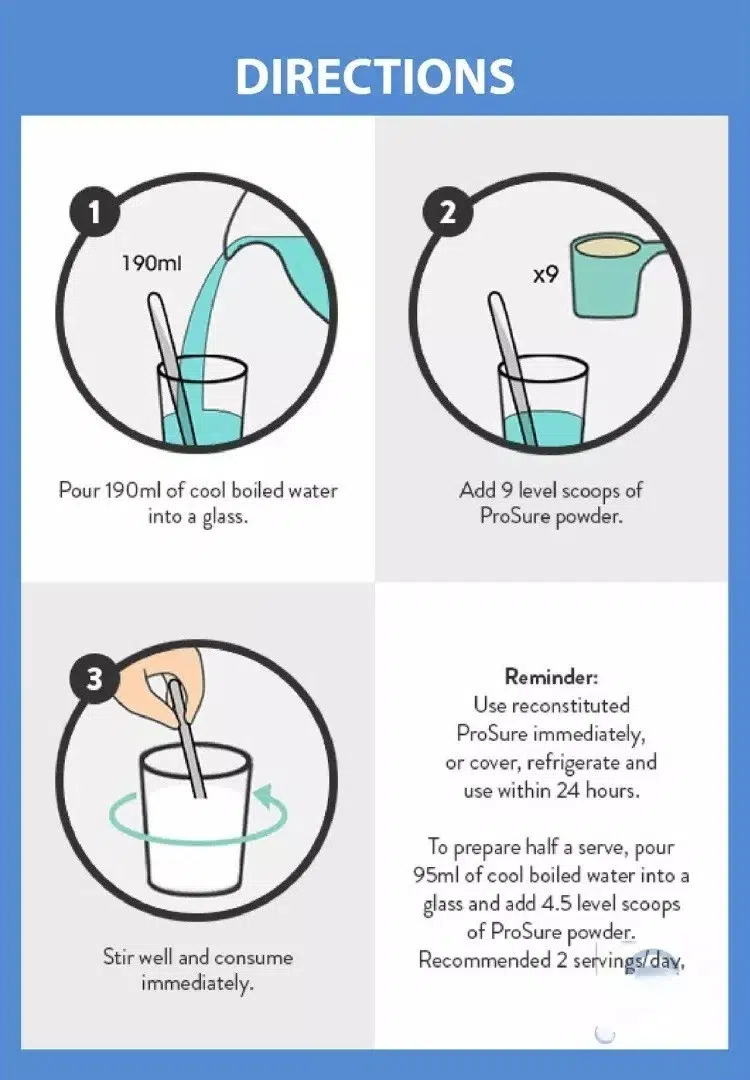 DIRECTIONS

1

190ml

Pour 190ml of cool boiled water into a glass.

2

x9

Add 9 level scoops of ProSure powder.

3

Stir well and consume immediately.

Reminder:
Use reconstituted ProSure immediately, or cover, refrigerate and use within 24 hours.

To prepare half a serve, pour 95ml of cool boiled water into a glass and add 4.5 level scoops of ProSure powder.
Recommended 2 servings/day.